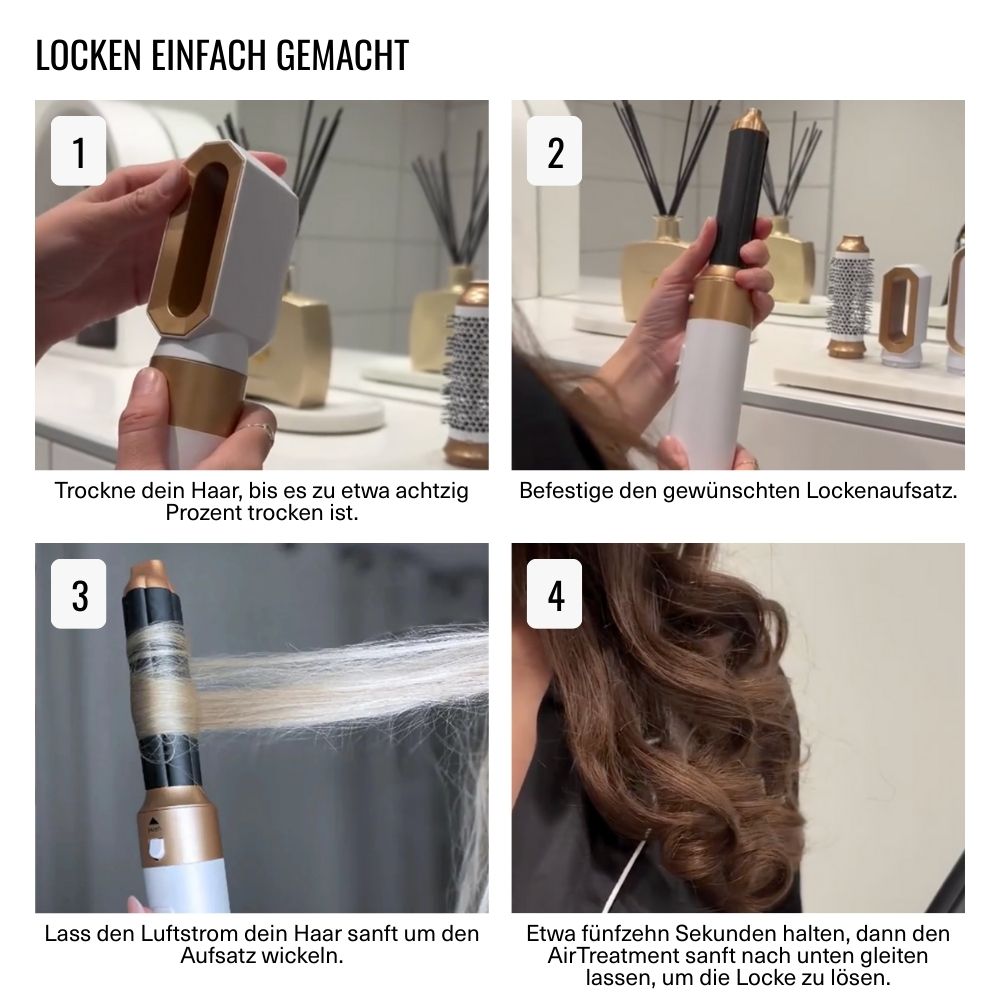 LOCKEN EINFACH GEMACHT

1

Trockne dein Haar, bis es zu etwa achtzig Prozent trocken ist.

2

Befestige den gewünschten Lockenaufsatz.

3

Lass den Luftstrom dein Haar sanft um den Aufsatz wickeln.

4

Etwa fünfzehn Sekunden halten, dann den AirTreatment sanft nach unten gleiten lassen, um die Locke zu lösen.